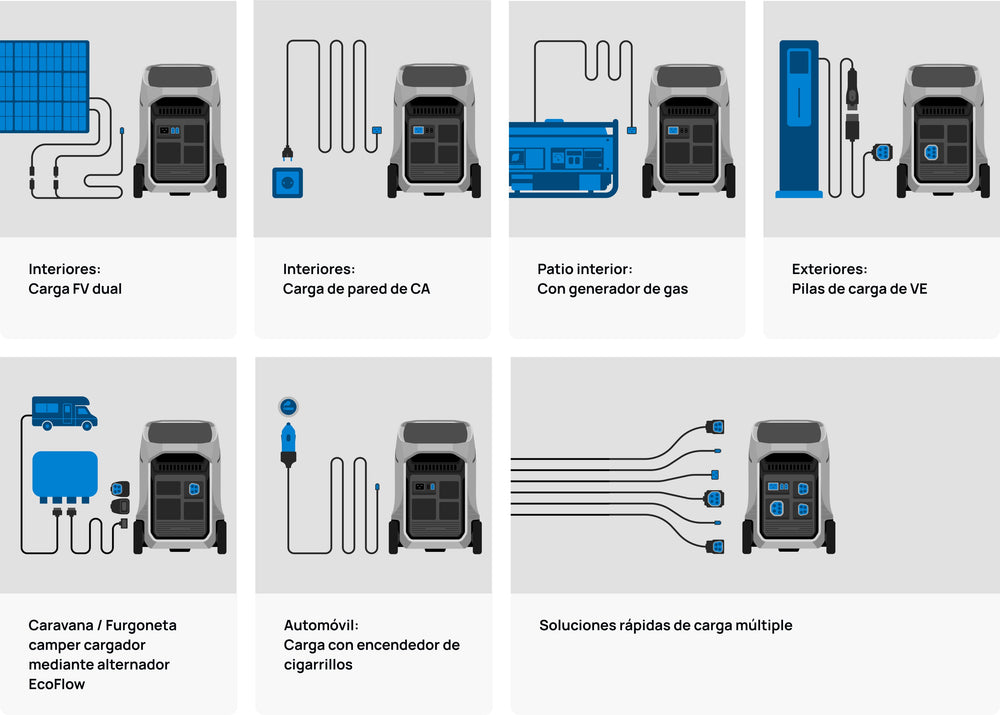 Interiores:
Carga FV dual

Interiores:
Carga de pared de CA

Patio interior:
Con generador de gas

Exteriores:
Pilas de carga de VE

Caravana / Furgoneta camper cargador mediante alternador EcoFlow

Automóvil:
Carga con encendedor de cigarrillos

Soluciones rápidas de carga múltiple